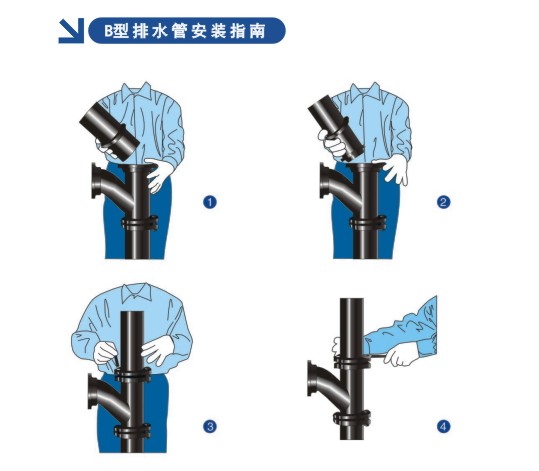 B型排水管安装指南

1

2

3

4